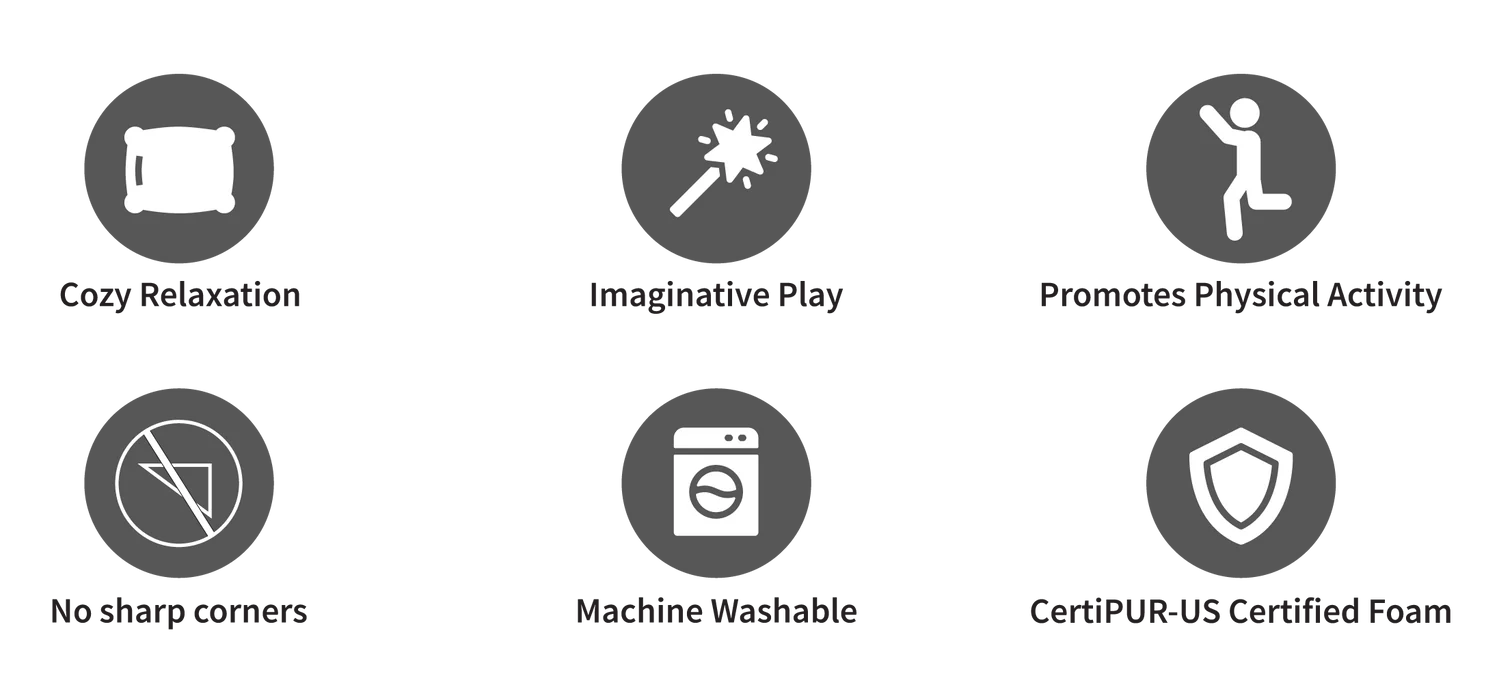 Cozy Relaxation

Imaginative Play

Promotes Physical Activity

No sharp corners

Machine Washable

CertiPUR-US Certified Foam